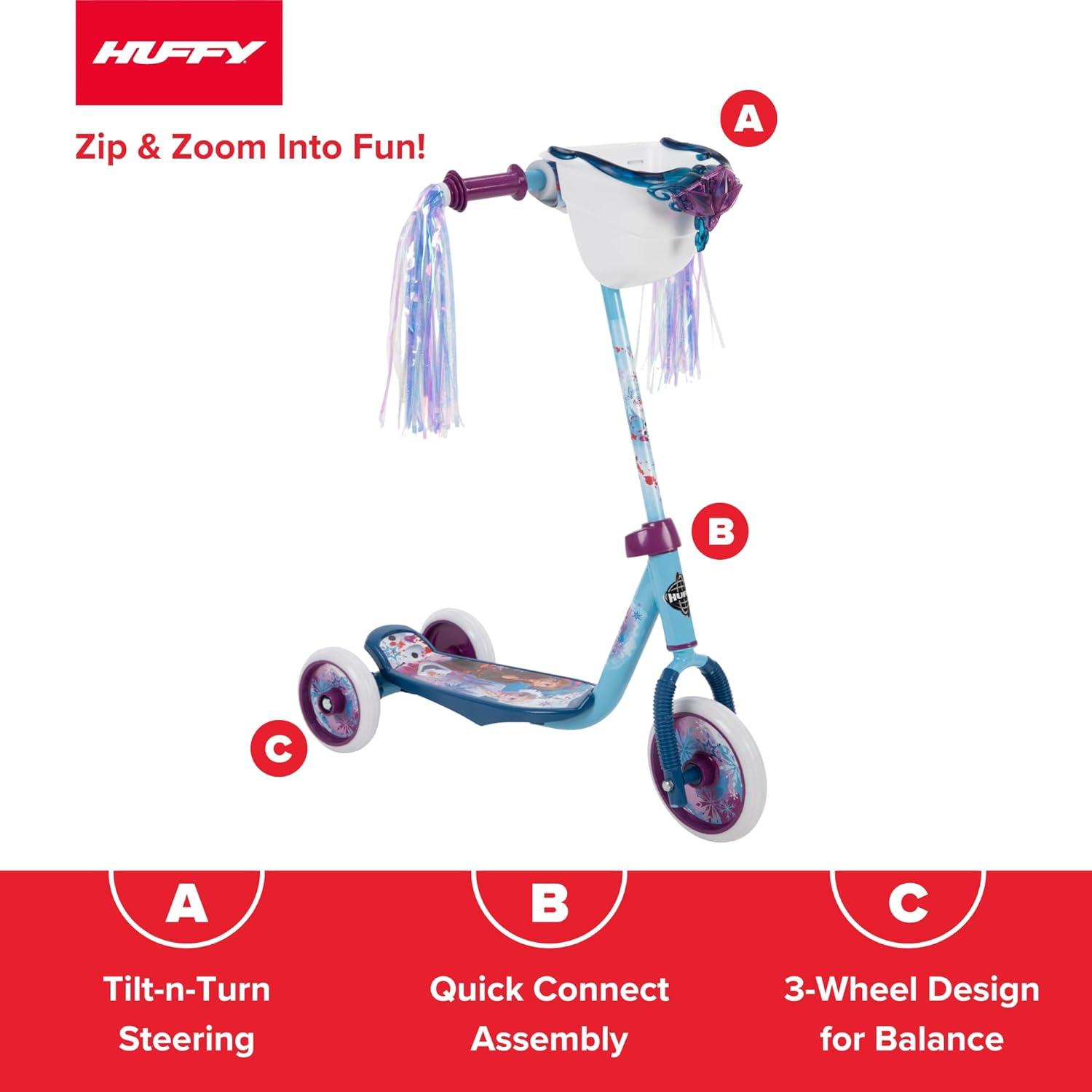 HUFFY

Zip & Zoom Into Fun!

A

B

HUFFY

C

A
Tilt-n-Turn Steering

B
Quick Connect Assembly

C
3-Wheel Design for Balance